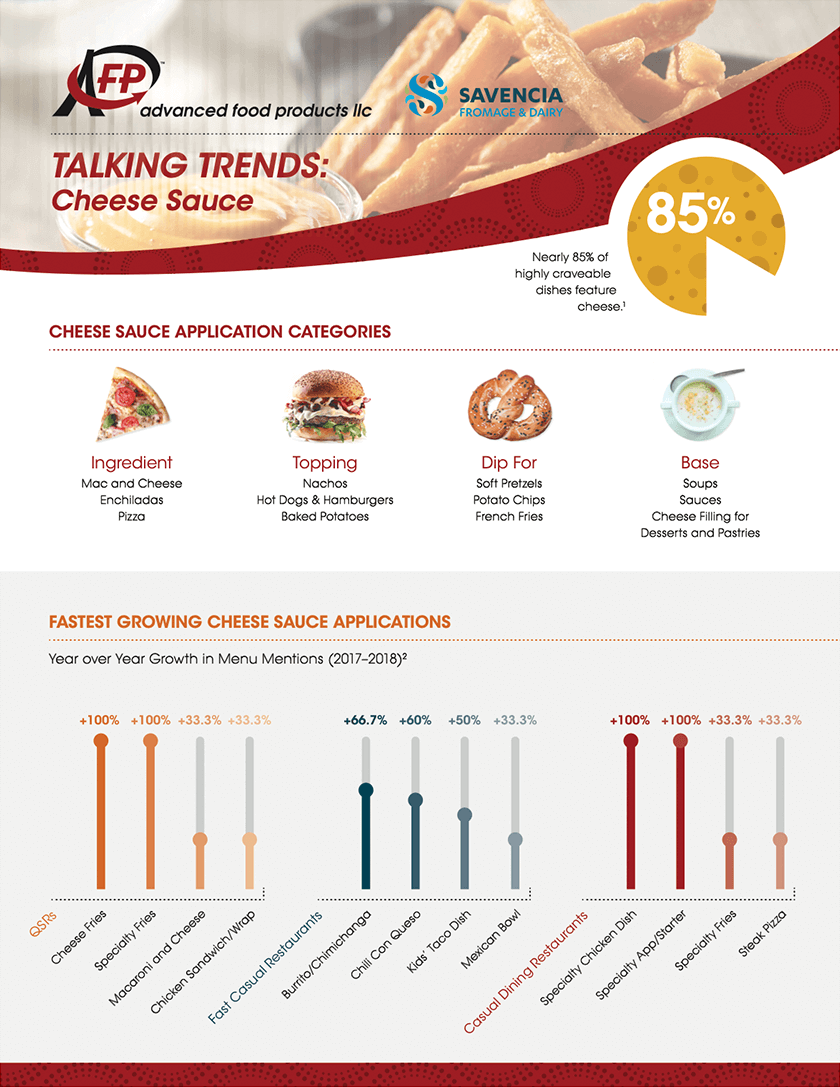 AFP advanced food products llc

SAVENCIA FROMAGE & DAIRY

TALKING TRENDS: Cheese Sauce

85%

Nearly 85% of highly craveable dishes feature cheese.$^1$

CHEESE SAUCE APPLICATION CATEGORIES

Ingredient
Mac and Cheese
Enchiladas
Pizza

Topping
Nachos
Hot Dogs & Hamburgers
Baked Potatoes

Dip For
Soft Pretzels
Potato Chips
French Fries

Base
Soups
Sauces
Cheese Filling for Desserts and Pastries

FASTEST GROWING CHEESE SAUCE APPLICATIONS

Year over Year Growth in Menu Mentions (2017–2018)$^2$

+100% +100% +33.3% +33.3%

QSRs
Cheese Fries
Specialty Fries
Macaroni and Cheese
Chicken Sandwich/Wrap

+66.7% +60% +50% +33.3%

Fast Casual Restaurants
Burrito/Chimichanga
Chili Con Queso
Kids' Taco Dish
Mexican Bowl

+100% +100% +33.3% +33.3%

Casual Dining Restaurants
Specialty Chicken Dish
Specialty App/Starter
Specialty Fries
Steak Pizza