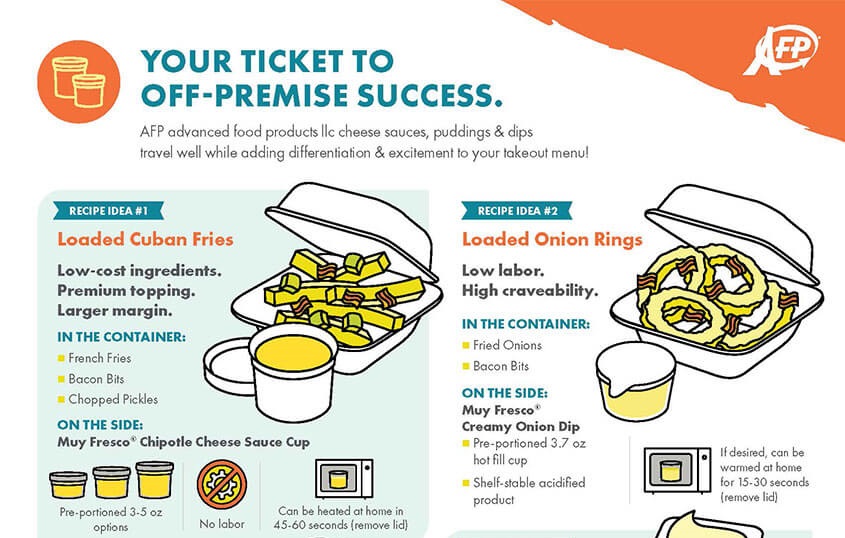 AFP

YOUR TICKET TO OFF-PREMISE SUCCESS.

AFP advanced food products llc cheese sauces, puddings & dips travel well while adding differentiation & excitement to your takeout menu!

RECIPE IDEA #1

Loaded Cuban Fries

Low-cost ingredients. Premium topping. Larger margin.

IN THE CONTAINER:

French Fries

Bacon Bits

Chopped Pickles

ON THE SIDE:

Muy Fresco® Chipotle Cheese Sauce Cup

Pre-portioned 3-5 oz options

No labor

Can be heated at home in 45-60 seconds (remove lid)

RECIPE IDEA #2

Loaded Onion Rings

Low labor. High craveability.

IN THE CONTAINER:

Fried Onions

Bacon Bits

ON THE SIDE:

Muy Fresco® Creamy Onion Dip

Pre-portioned 3.7 oz hot fill cup

Shelf-stable acidified product

If desired, can be warmed at home for 15-30 seconds (remove lid)