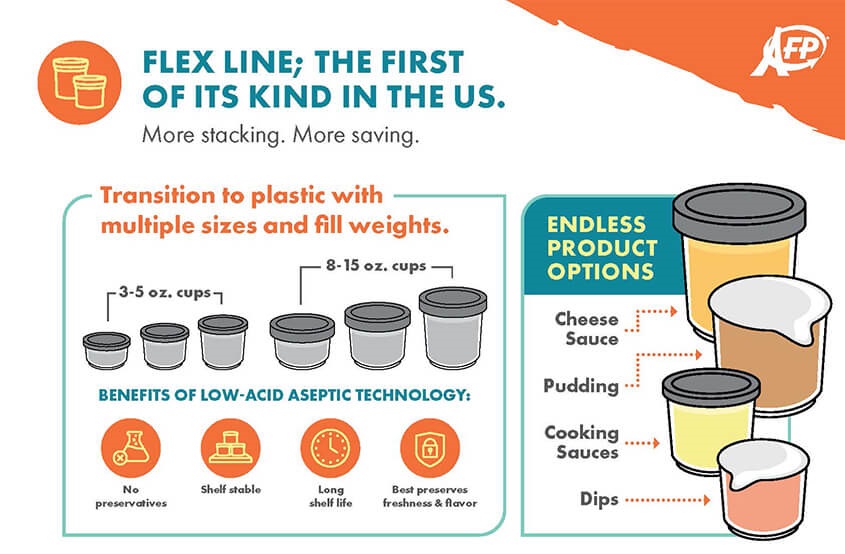 AFP

FLEX LINE; THE FIRST OF ITS KIND IN THE US.

More stacking. More saving.

Transition to plastic with multiple sizes and fill weights.

3-5 oz. cups

8-15 oz. cups

BENEFITS OF LOW-ACID ASEPTIC TECHNOLOGY:

No preservatives

Shelf stable

Long shelf life

Best preserves freshness & flavor

ENDLESS PRODUCT OPTIONS

Cheese Sauce

Pudding

Cooking Sauces

Dips